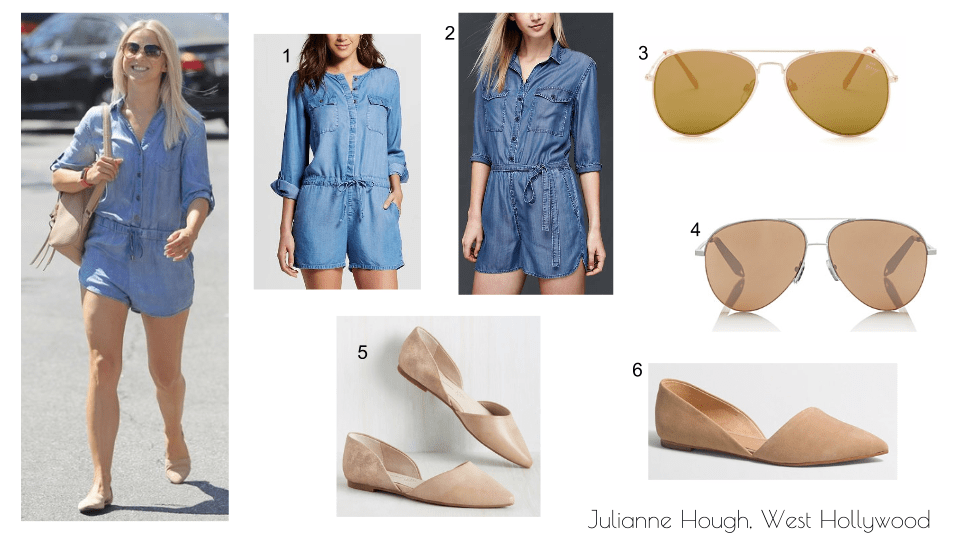 1

2

3

4

5

6

Julianne Hough, West Hollywood